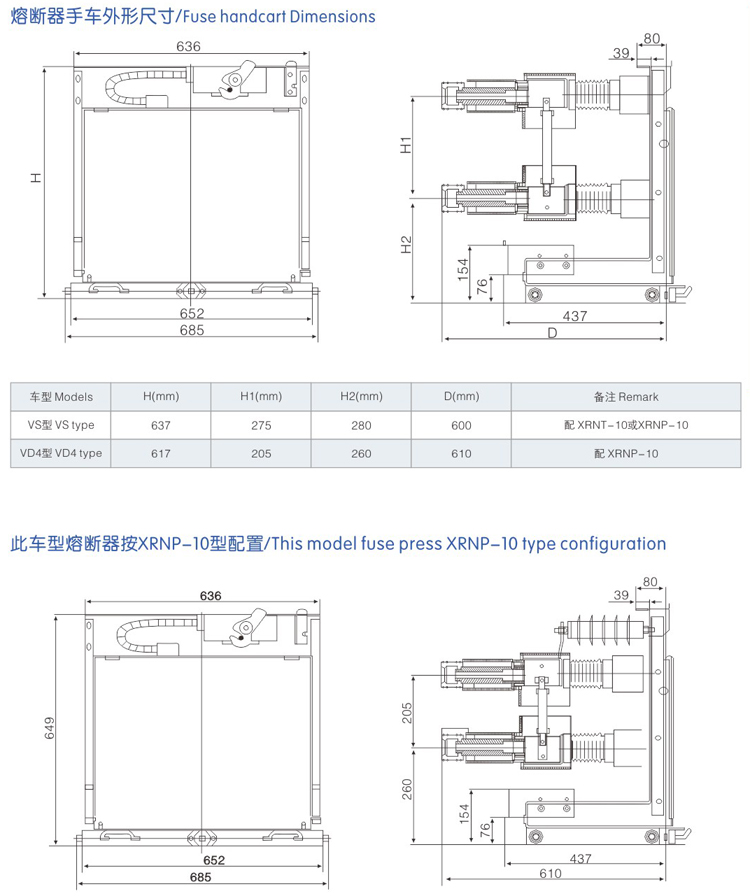 熔断器手车外形尺寸/Fuse handcart Dimensions

636
H
652
685

80
39
H1
H2
154
76
437
D

| 车型 Models | H(mm) | H1(mm) | H2(mm) | D(mm) | 备注 Remark |
|---|---|---|---|---|---|
| VS型 VS type | 637 | 275 | 280 | 600 | 配 XRNT-10或XRNP-10 |
| VD4型 VD4 type | 617 | 205 | 260 | 610 | 配 XRNP-10 |

此车型熔断器按XRNP-10型配置/This model fuse press XRNP-10 type configuration

636
649
652
685

80
39
205
260
154
76
437
610